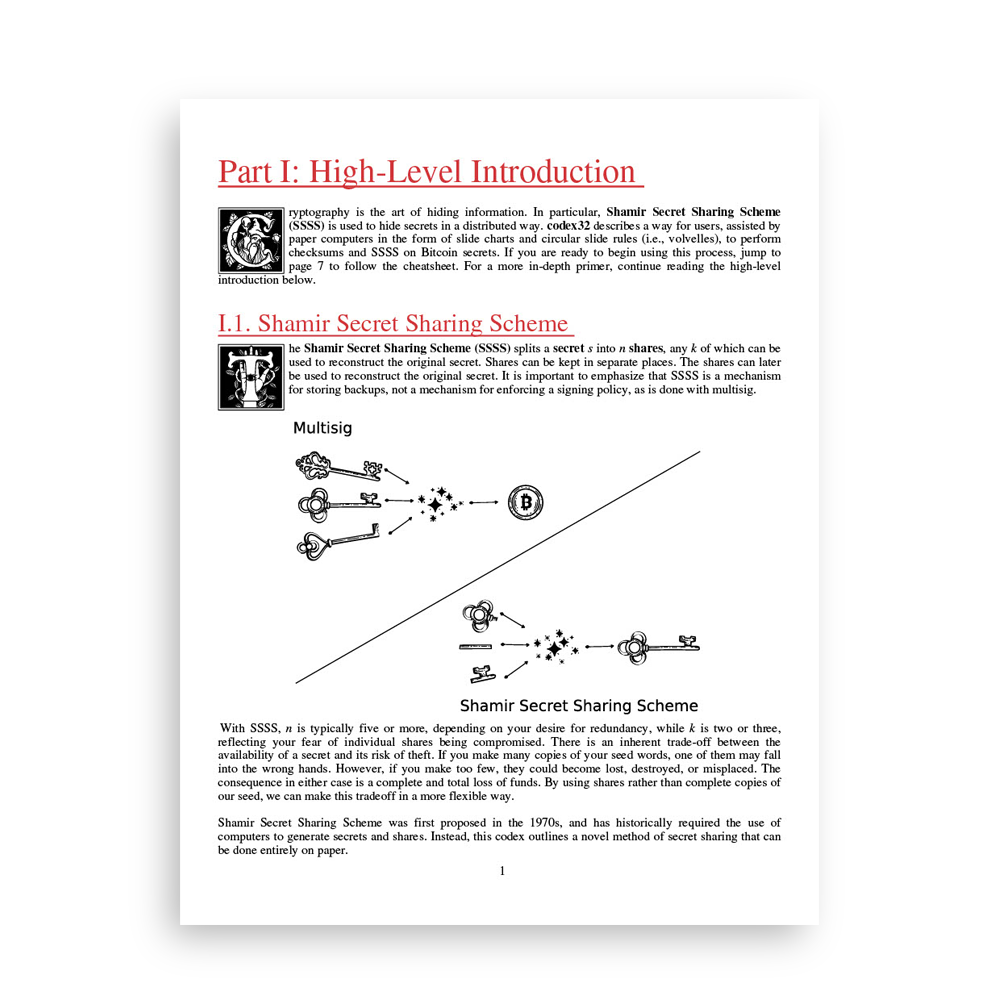 Part I: High-Level Introduction

Cryptography is the art of hiding information. In particular, **Shamir Secret Sharing Scheme (SSSS)** is used to hide secrets in a distributed way. **codex32** describes a way for users, assisted by paper computers in the form of slide charts and circular slide rules (i.e., volvelles), to perform checksums and SSSS on Bitcoin secrets. If you are ready to begin using this process, jump to page 7 to follow the cheatsheet. For a more in-depth primer, continue reading the high-level introduction below.

I.1. Shamir Secret Sharing Scheme

The **Shamir Secret Sharing Scheme (SSSS)** splits a **secret** $s$ into $n$ **shares**, any $k$ of which can be used to reconstruct the original secret. Shares can be kept in separate places. The shares can later be used to reconstruct the original secret. It is important to emphasize that SSSS is a mechanism for storing backups, not a mechanism for enforcing a signing policy, as is done with multisig.

Multisig

Shamir Secret Sharing Scheme

With SSSS, $n$ is typically five or more, depending on your desire for redundancy, while $k$ is two or three, reflecting your fear of individual shares being compromised. There is an inherent trade-off between the availability of a secret and its risk of theft. If you make many copies of your seed words, one of them may fall into the wrong hands. However, if you make too few, they could become lost, destroyed, or misplaced. The consequence in either case is a complete and total loss of funds. By using shares rather than complete copies of our seed, we can make this tradeoff in a more flexible way.

Shamir Secret Sharing Scheme was first proposed in the 1970s, and has historically required the use of computers to generate secrets and shares. Instead, this codex outlines a novel method of secret sharing that can be done entirely on paper.

1